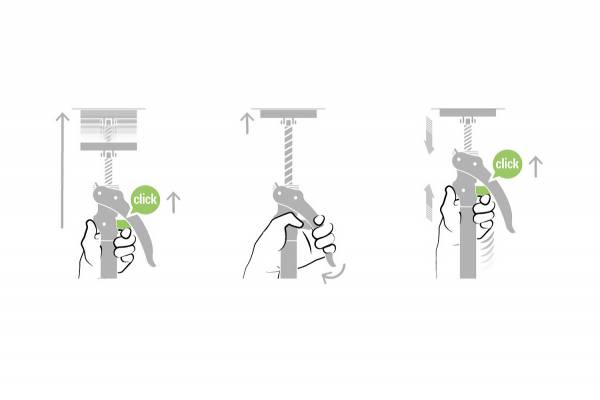 click

click